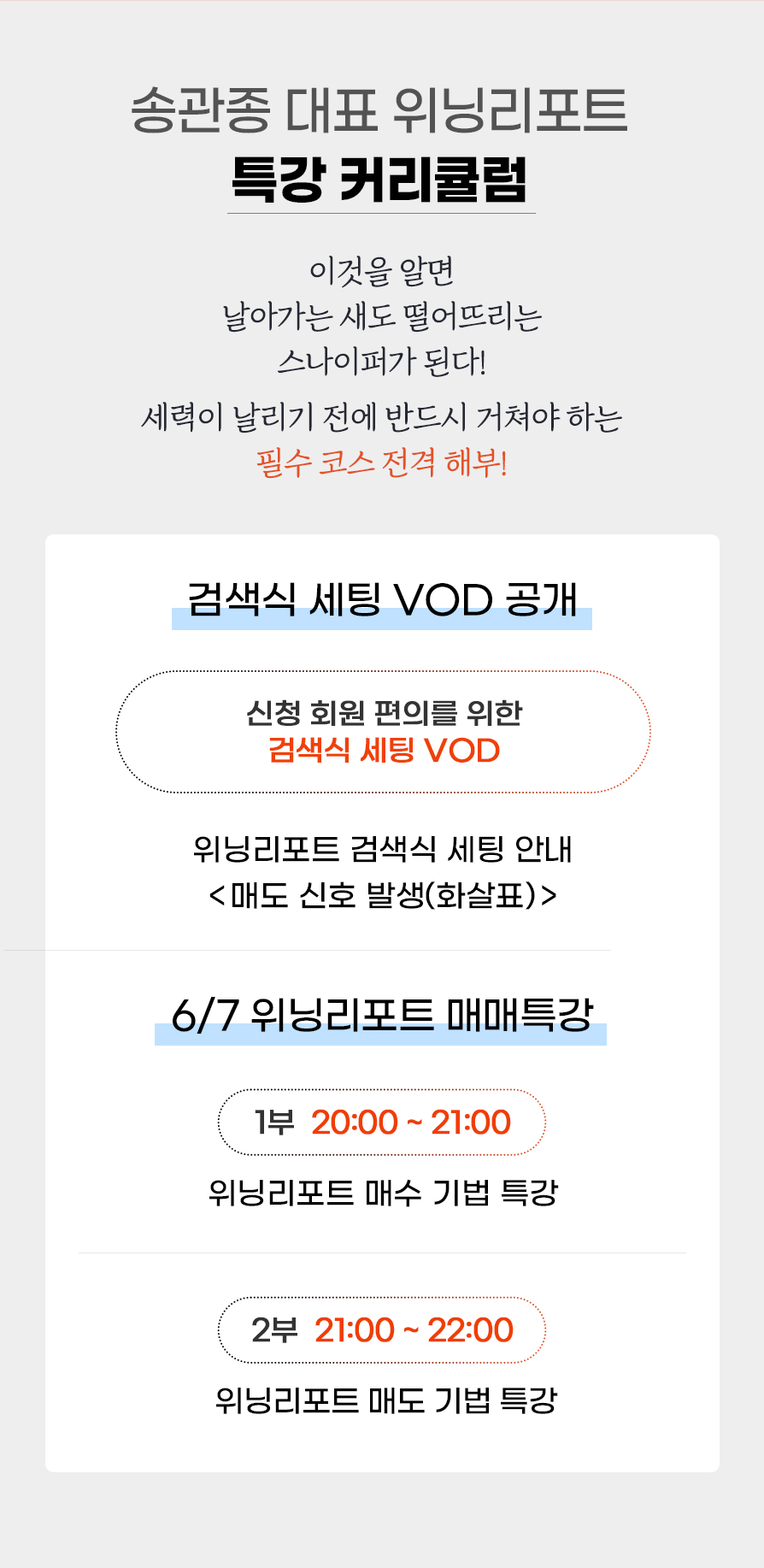 송관종 대표 위닝리포트
특강 커리큘럼

이것을 알면
날아가는 새도 떨어뜨리는
스나이퍼가 된다!

세력이 날리기 전에 반드시 거쳐야 하는
필수 코스 전격 해부!

검색식 세팅 VOD 공개

신청 회원 편의를 위한
검색식 세팅 VOD

위닝리포트 검색식 세팅 안내
<매도 신호 발생(화살표)>

6/7 위닝리포트 매매특강

1부 20:00 ~ 21:00

위닝리포트 매수 기법 특강

2부 21:00 ~ 22:00

위닝리포트 매도 기법 특강