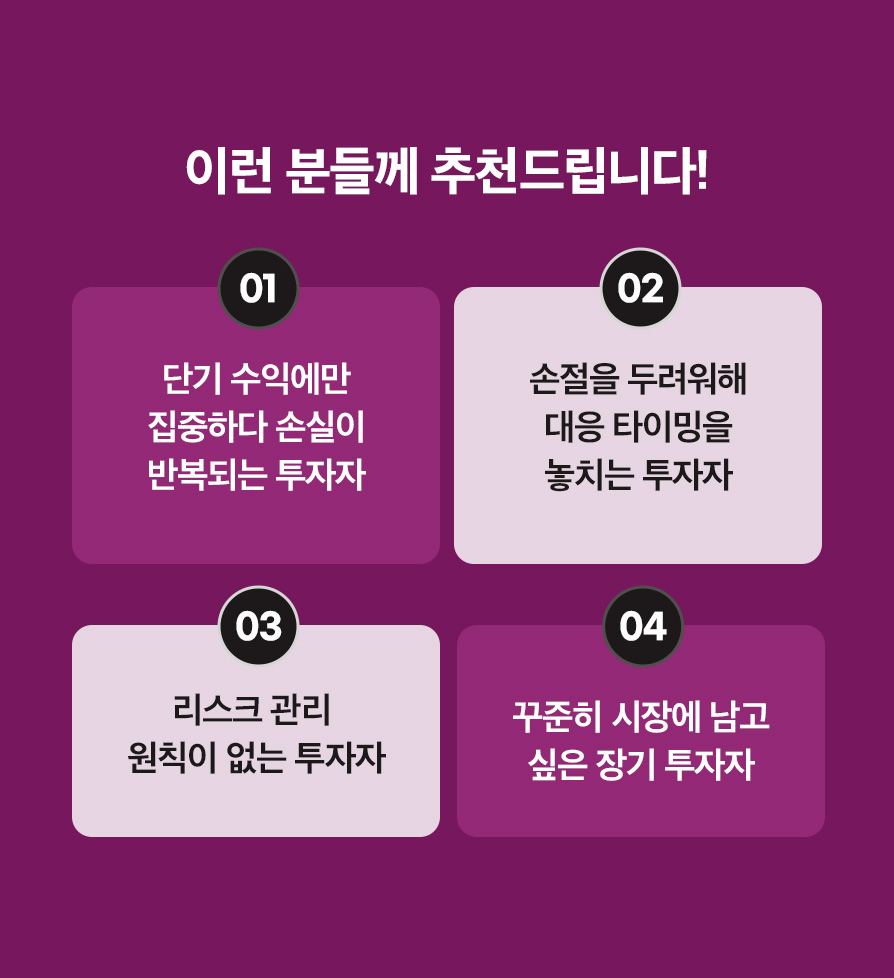 이런 분들께 추천드립니다!

01

단기 수익에만
집중하다 손실이
반복되는 투자자

02

손절을 두려워해
대응 타이밍을
놓치는 투자자

03

리스크 관리
원칙이 없는 투자자

04

꾸준히 시장에 남고
싶은 장기 투자자