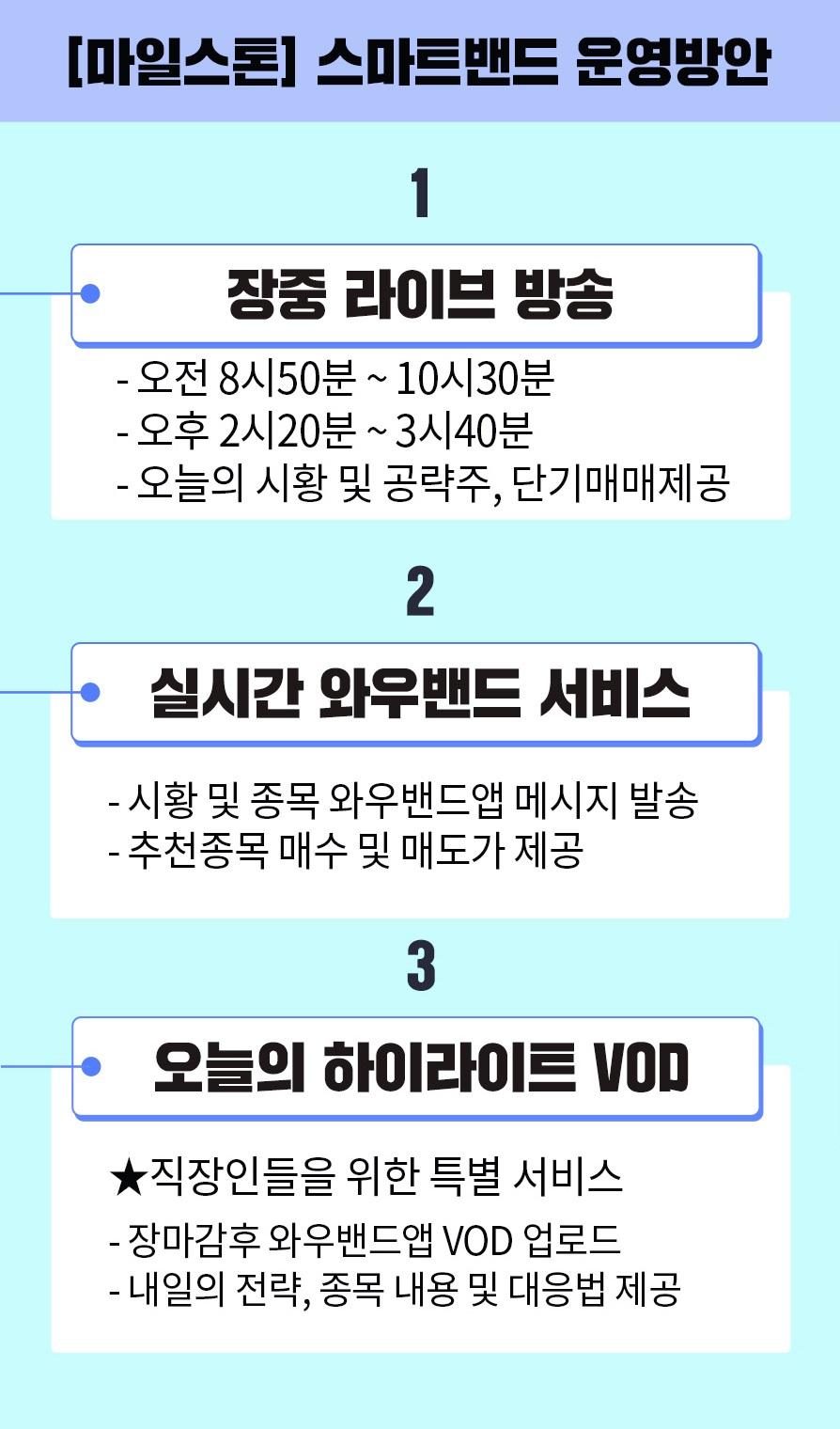 [마일스톤] 스마트밴드 운영방안

1

장중 라이브 방송

- 오전 8시50분 ~ 10시30분
- 오후 2시20분 ~ 3시40분
- 오늘의 시황 및 공략주, 단기매매제공

2

실시간 와우밴드 서비스

- 시황 및 종목 와우밴드앱 메시지 발송
- 추천종목 매수 및 매도가 제공

3

오늘의 하이라이트 VOD

★직장인들을 위한 특별 서비스

- 장마감후 와우밴드앱 VOD 업로드
- 내일의 전략, 종목 내용 및 대응법 제공